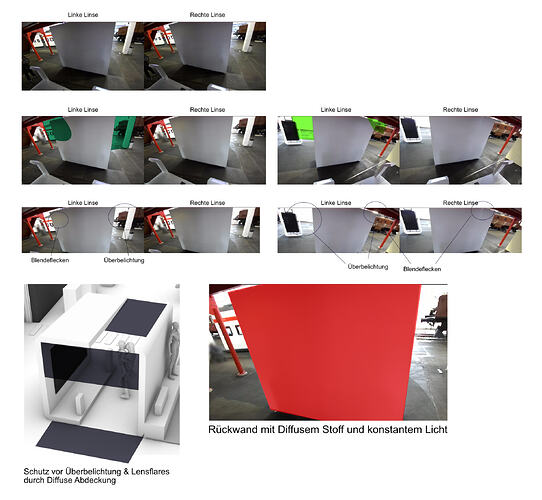 Linke Linse

Rechte Linse

Linke Linse

Rechte Linse

Linke Linse

Rechte Linse

Linke Linse

Rechte Linse

Blendeflecken

Überbelichtung

Linke Linse

Rechte Linse

Überbelichtung

Blendeflecken

Rückwand mit Diffusem Stoff und konstantem Licht

Schutz vor Überbelichtung & Lensflares durch Diffuse Abdeckung